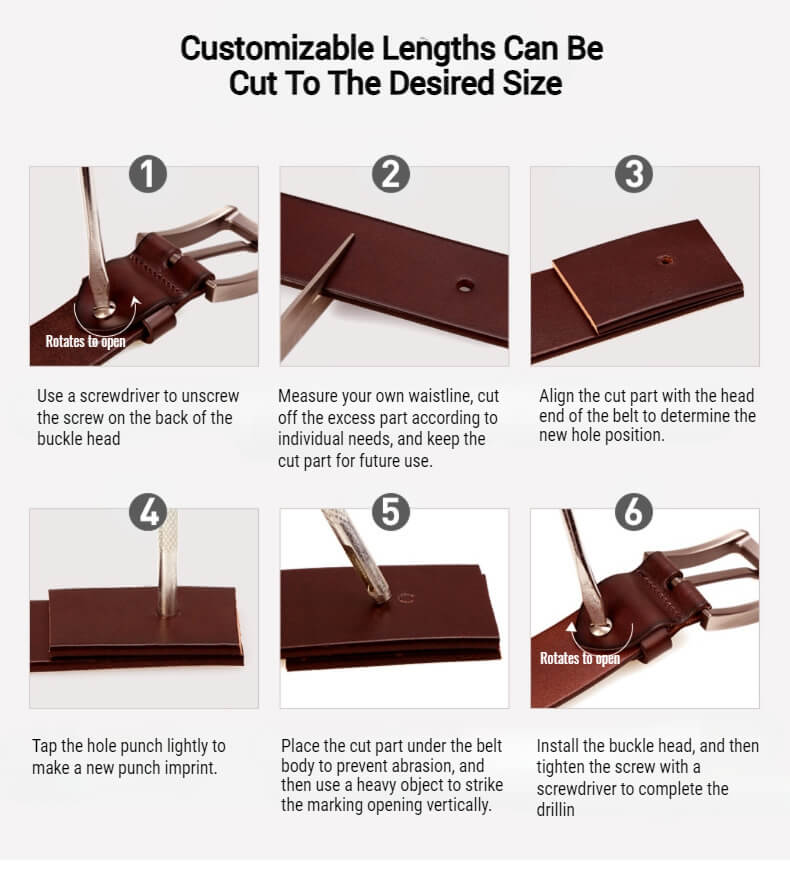 Customizable Lengths Can Be Cut To The Desired Size

1

Rotates to open

Use a screwdriver to unscrew the screw on the back of the buckle head

2

Measure your own waistline, cut off the excess part according to individual needs, and keep the cut part for future use.

3

Align the cut part with the head end of the belt to determine the new hole position.

4

Tap the hole punch lightly to make a new punch imprint.

5

Place the cut part under the belt body to prevent abrasion, and then use a heavy object to strike the marking opening vertically.

6

Rotates to open

Install the buckle head, and then tighten the screw with a screwdriver to complete the drillin