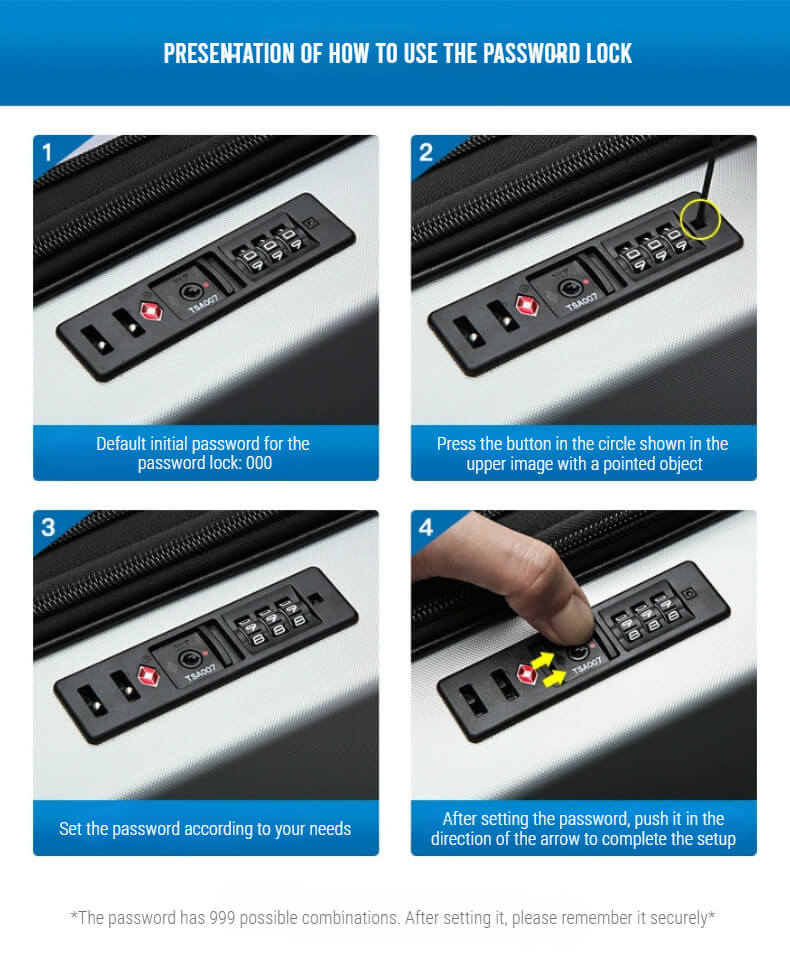 PRESENTATION OF HOW TO USE THE PASSWORD LOCK

1

TSA007

Default initial password for the password lock: 000

2

TSA007

Press the button in the circle shown in the upper image with a pointed object

3

TSA007

Set the password according to your needs

4

TSA007

After setting the password, push it in the direction of the arrow to complete the setup

*The password has 999 possible combinations. After setting it, please remember it securely*